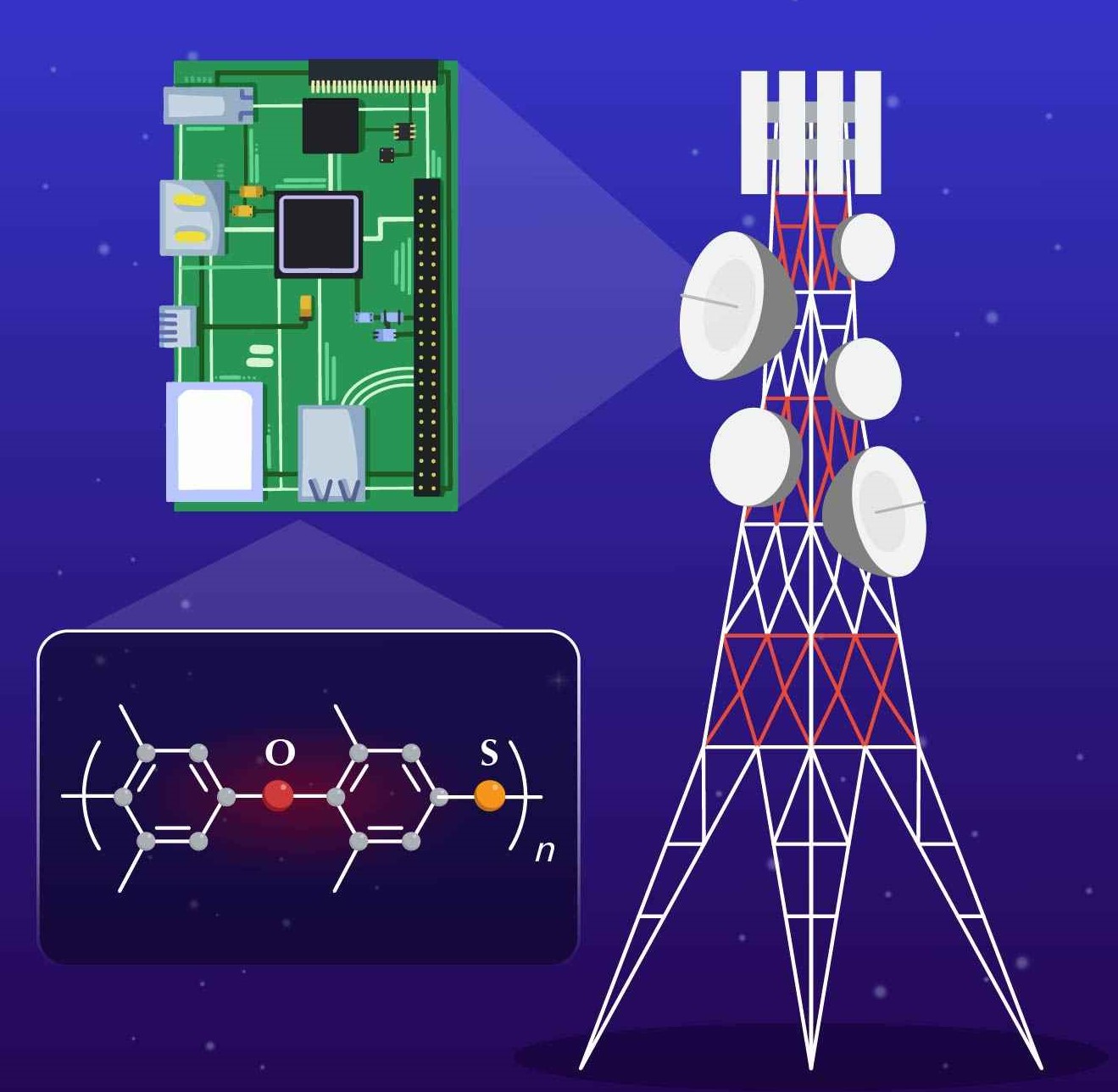 O
S
n