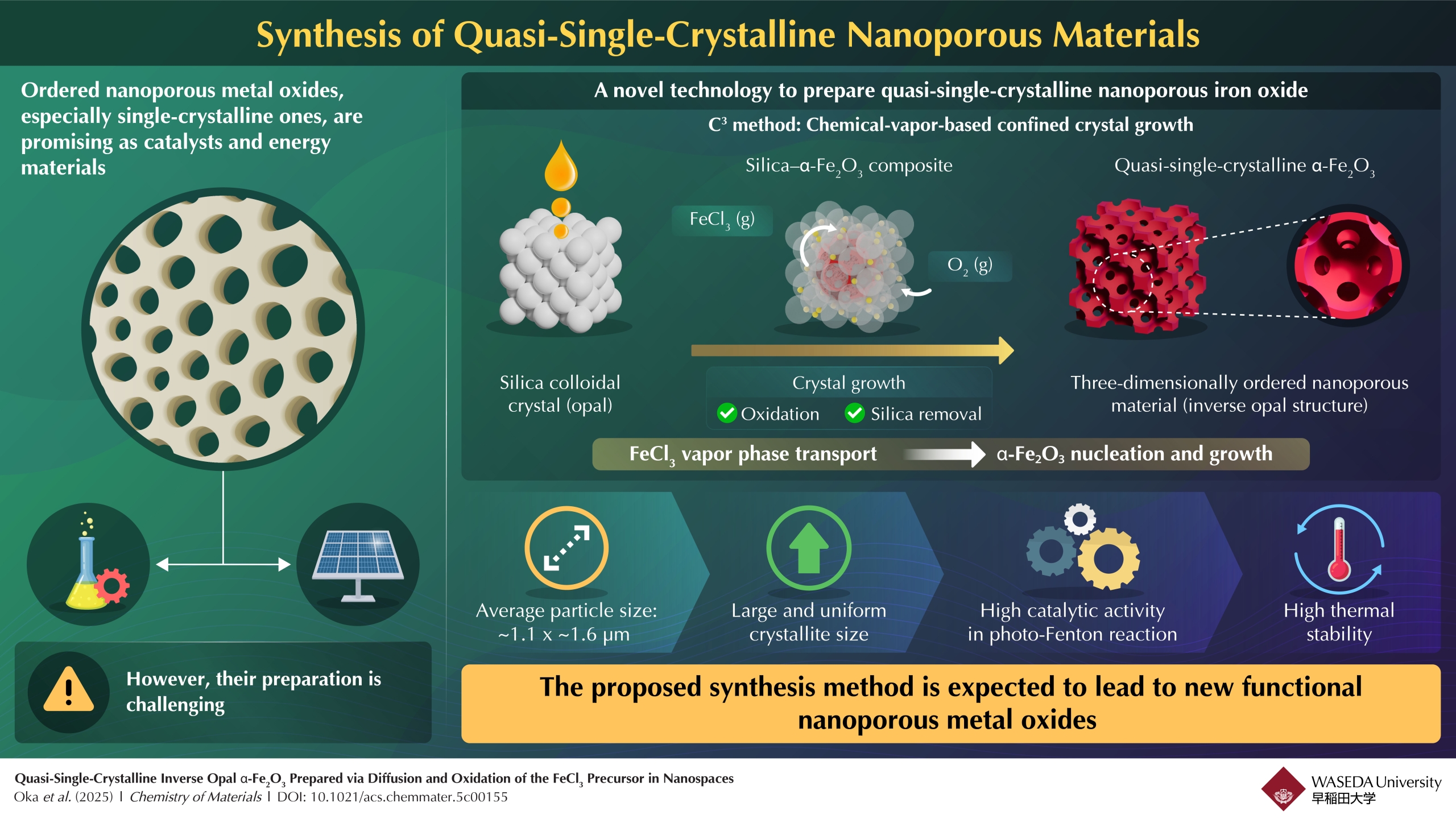 Synthesis of Quasi-Single-Crystalline Nanoporous Materials

Ordered nanoporous metal oxides, especially single-crystalline ones, are promising as catalysts and energy materials

However, their preparation is challenging

A novel technology to prepare quasi-single-crystalline nanoporous iron oxide

$C^3$ method: Chemical-vapor-based confined crystal growth

Silica–α-$Fe_2O_3$ composite

Quasi-single-crystalline α-$Fe_2O_3$

$FeCl_3$ (g)

$O_2$ (g)

Silica colloidal crystal (opal)

Crystal growth

Oxidation

Silica removal

Three-dimensionally ordered nanoporous material (inverse opal structure)

$FeCl_3$ vapor phase transport

α-$Fe_2O_3$ nucleation and growth

Average particle size: ~1.1 x ~1.6 μm

Large and uniform crystallite size

High catalytic activity in photo-Fenton reaction

High thermal stability

The proposed synthesis method is expected to lead to new functional nanoporous metal oxides

Quasi-Single-Crystalline Inverse Opal α-$Fe_2O_3$ Prepared via Diffusion and Oxidation of the $FeCl_3$ Precursor in Nanospaces
Oka et al. (2025) | Chemistry of Materials | DOI: 10.1021/acs.chemmater.5c00155

WASEDA University
早稲田大学