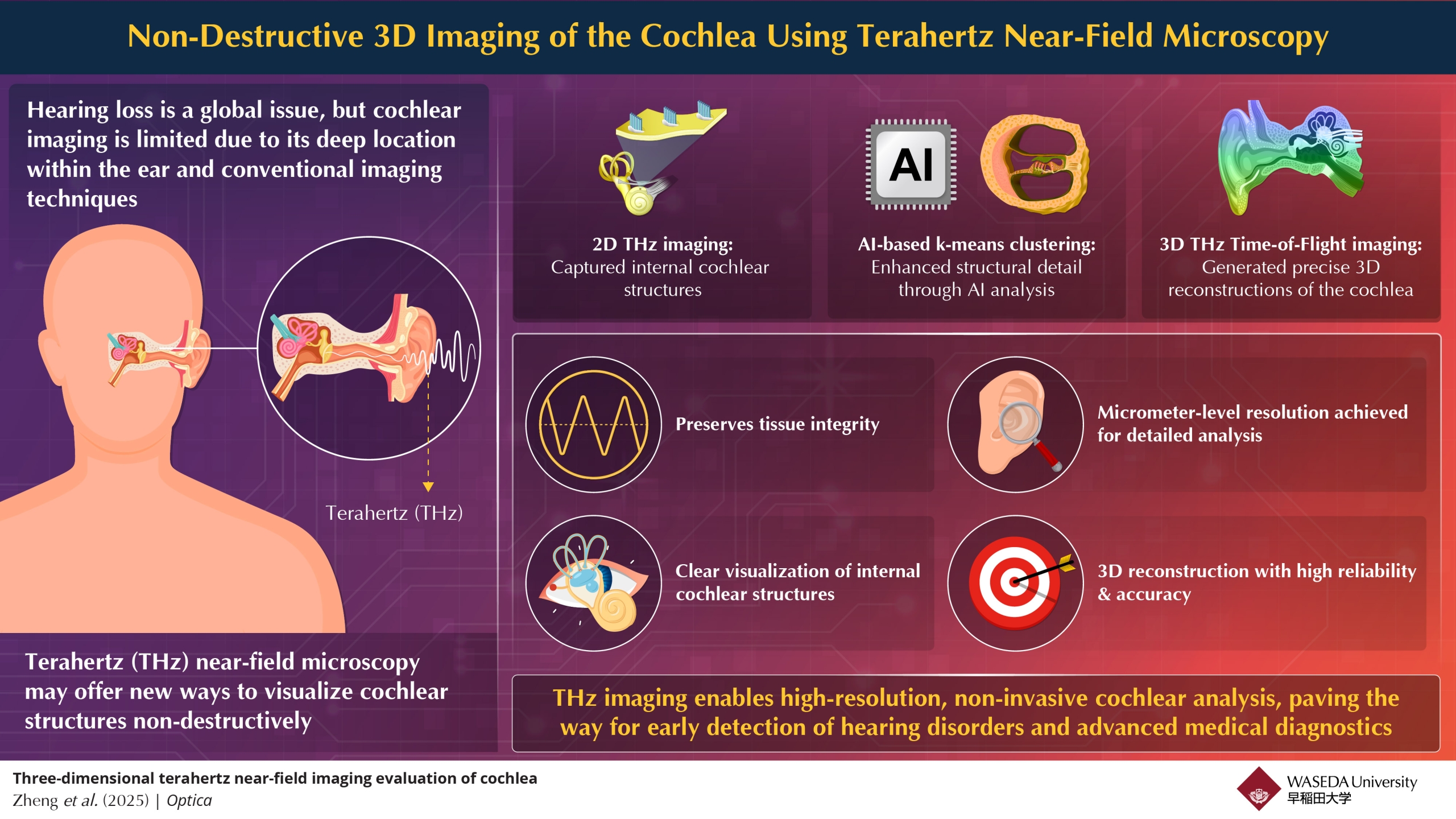 Non-Destructive 3D Imaging of the Cochlea Using Terahertz Near-Field Microscopy

Hearing loss is a global issue, but cochlear imaging is limited due to its deep location within the ear and conventional imaging techniques

Terahertz (THz)

Terahertz (THz) near-field microscopy may offer new ways to visualize cochlear structures non-destructively

2D THz imaging:
Captured internal cochlear structures

AI

AI-based k-means clustering:
Enhanced structural detail through AI analysis

3D THz Time-of-Flight imaging:
Generated precise 3D reconstructions of the cochlea

Preserves tissue integrity

Micrometer-level resolution achieved for detailed analysis

Clear visualization of internal cochlear structures

3D reconstruction with high reliability & accuracy

THz imaging enables high-resolution, non-invasive cochlear analysis, paving the way for early detection of hearing disorders and advanced medical diagnostics

Three-dimensional terahertz near-field imaging evaluation of cochlea
Zheng et al. (2025) | Optica

WASEDA University
早稲田大学