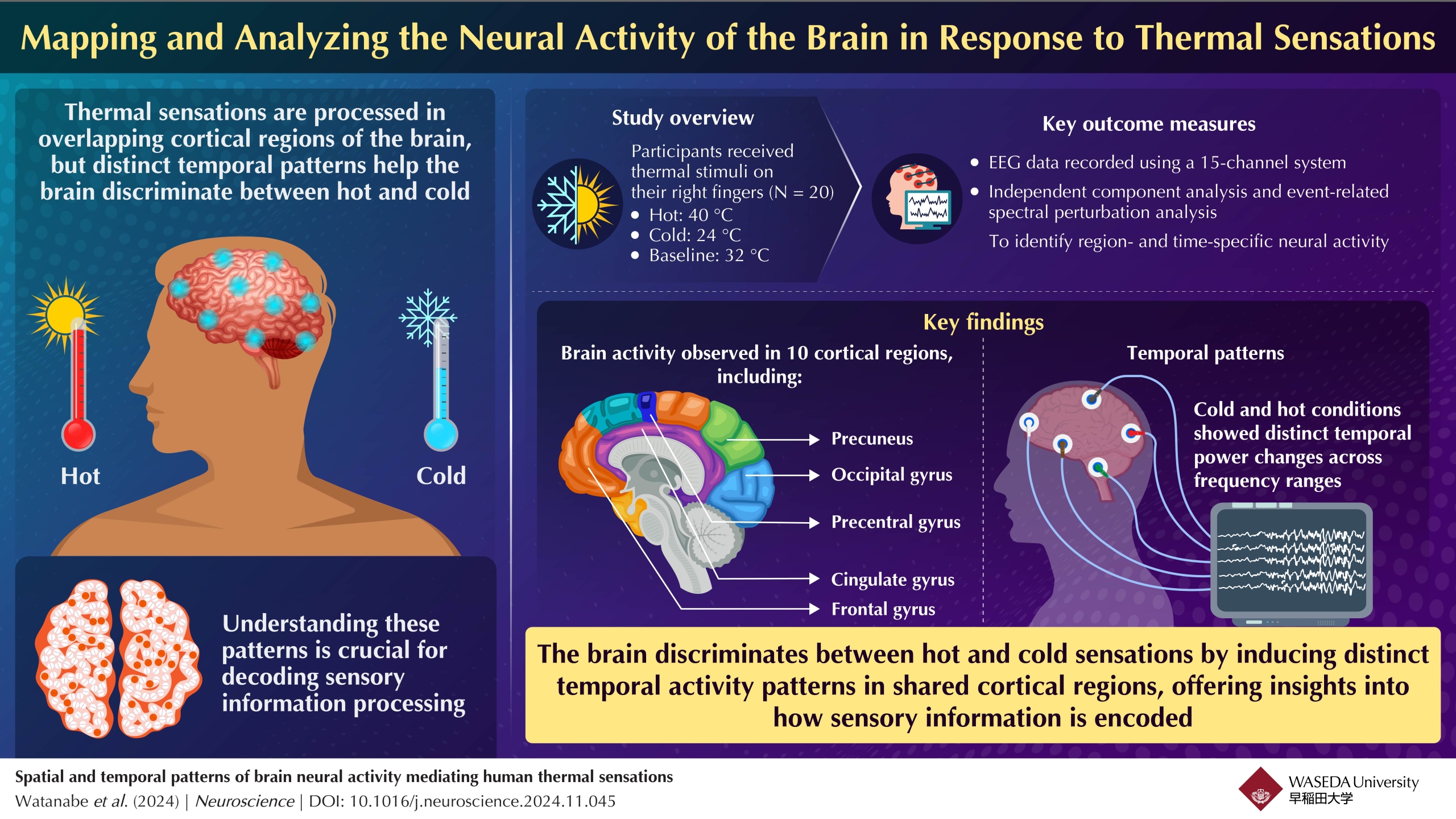 Mapping and Analyzing the Neural Activity of the Brain in Response to Thermal Sensations

Thermal sensations are processed in overlapping cortical regions of the brain, but distinct temporal patterns help the brain discriminate between hot and cold

Hot

Cold

Understanding these patterns is crucial for decoding sensory information processing

Study overview

Participants received thermal stimuli on their right fingers (N = 20)
• Hot: 40 °C
• Cold: 24 °C
• Baseline: 32 °C

Key outcome measures

• EEG data recorded using a 15-channel system
• Independent component analysis and event-related spectral perturbation analysis
To identify region- and time-specific neural activity

Key findings

Brain activity observed in 10 cortical regions, including:

Precuneus
Occipital gyrus
Precentral gyrus
Cingulate gyrus
Frontal gyrus

Temporal patterns

Cold and hot conditions showed distinct temporal power changes across frequency ranges

The brain discriminates between hot and cold sensations by inducing distinct temporal activity patterns in shared cortical regions, offering insights into how sensory information is encoded

Spatial and temporal patterns of brain neural activity mediating human thermal sensations
Watanabe et al. (2024) | Neuroscience | DOI: 10.1016/j.neuroscience.2024.11.045

WASEDA University
早稲田大学