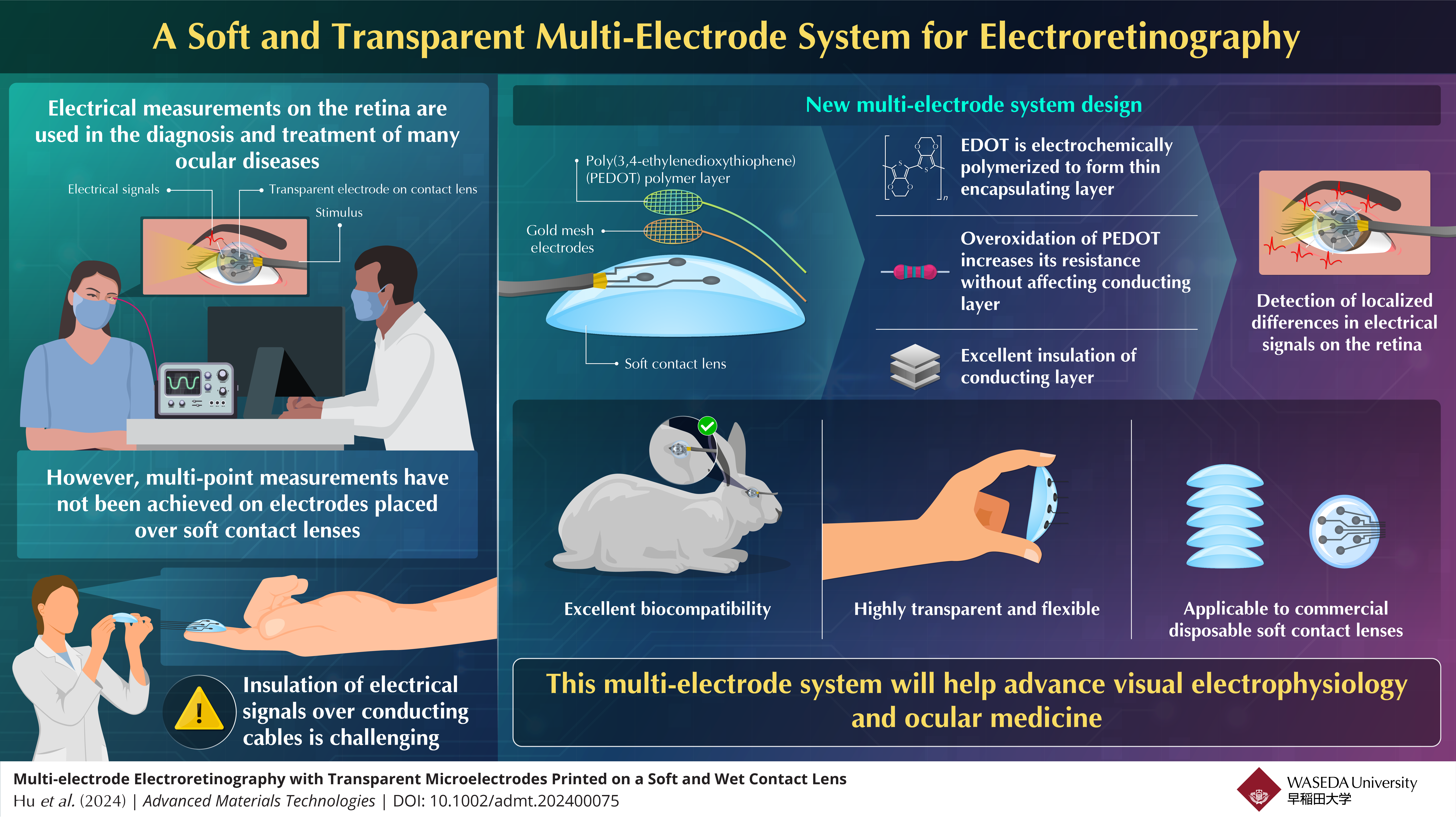 A Soft and Transparent Multi-Electrode System for Electroretinography

Electrical measurements on the retina are used in the diagnosis and treatment of many ocular diseases

Electrical signals

Transparent electrode on contact lens

Stimulus

However, multi-point measurements have not been achieved on electrodes placed over soft contact lenses

Insulation of electrical signals over conducting cables is challenging

New multi-electrode system design

Poly(3,4-ethylenedioxythiophene) (PEDOT) polymer layer

Gold mesh electrodes

Soft contact lens

EDOT is electrochemically polymerized to form thin encapsulating layer

Overoxidation of PEDOT increases its resistance without affecting conducting layer

Excellent insulation of conducting layer

Detection of localized differences in electrical signals on the retina

Excellent biocompatibility

Highly transparent and flexible

Applicable to commercial disposable soft contact lenses

This multi-electrode system will help advance visual electrophysiology and ocular medicine

Multi-electrode Electroretinography with Transparent Microelectrodes Printed on a Soft and Wet Contact Lens
Hu et al. (2024) | Advanced Materials Technologies | DOI: 10.1002/admt.202400075

WASEDA University
早稲田大学