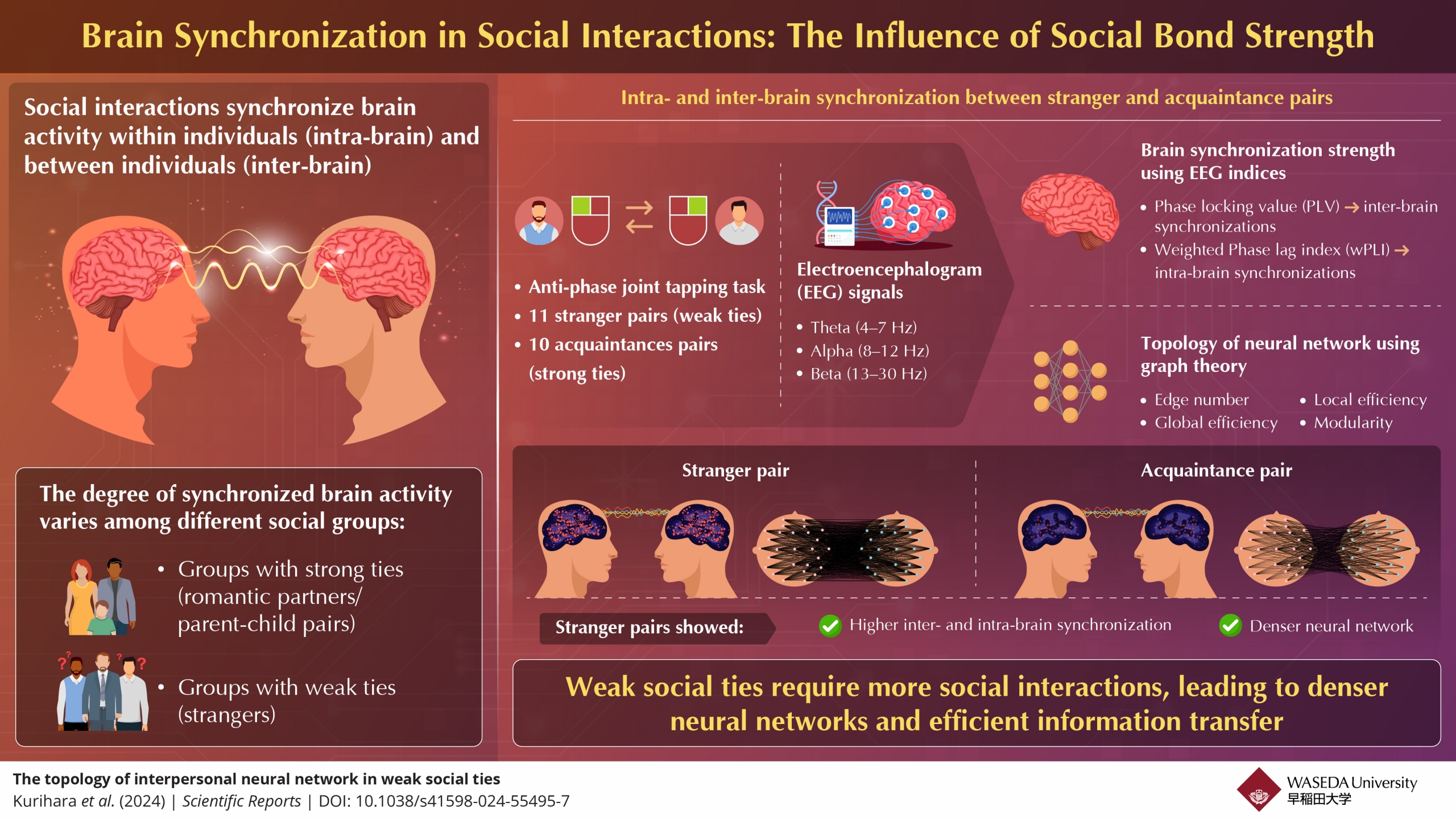 Brain Synchronization in Social Interactions: The Influence of Social Bond Strength

Social interactions synchronize brain activity within individuals (intra-brain) and between individuals (inter-brain)

The degree of synchronized brain activity varies among different social groups:

• Groups with strong ties (romantic partners/ parent-child pairs)

• Groups with weak ties (strangers)

Intra- and inter-brain synchronization between stranger and acquaintance pairs

• Anti-phase joint tapping task
• 11 stranger pairs (weak ties)
• 10 acquaintances pairs (strong ties)

Electroencephalogram (EEG) signals

• Theta (4–7 Hz)
• Alpha (8–12 Hz)
• Beta (13–30 Hz)

Brain synchronization strength using EEG indices

• Phase locking value (PLV) → inter-brain synchronizations
• Weighted Phase lag index (wPLI) → intra-brain synchronizations

Topology of neural network using graph theory

• Edge number
• Global efficiency
• Local efficiency
• Modularity

Stranger pair

Acquaintance pair

Stranger pairs showed:

Higher inter- and intra-brain synchronization

Denser neural network

Weak social ties require more social interactions, leading to denser neural networks and efficient information transfer

The topology of interpersonal neural network in weak social ties
Kurihara et al. (2024) | Scientific Reports | DOI: 10.1038/s41598-024-55495-7

WASEDA University
早稲田大学