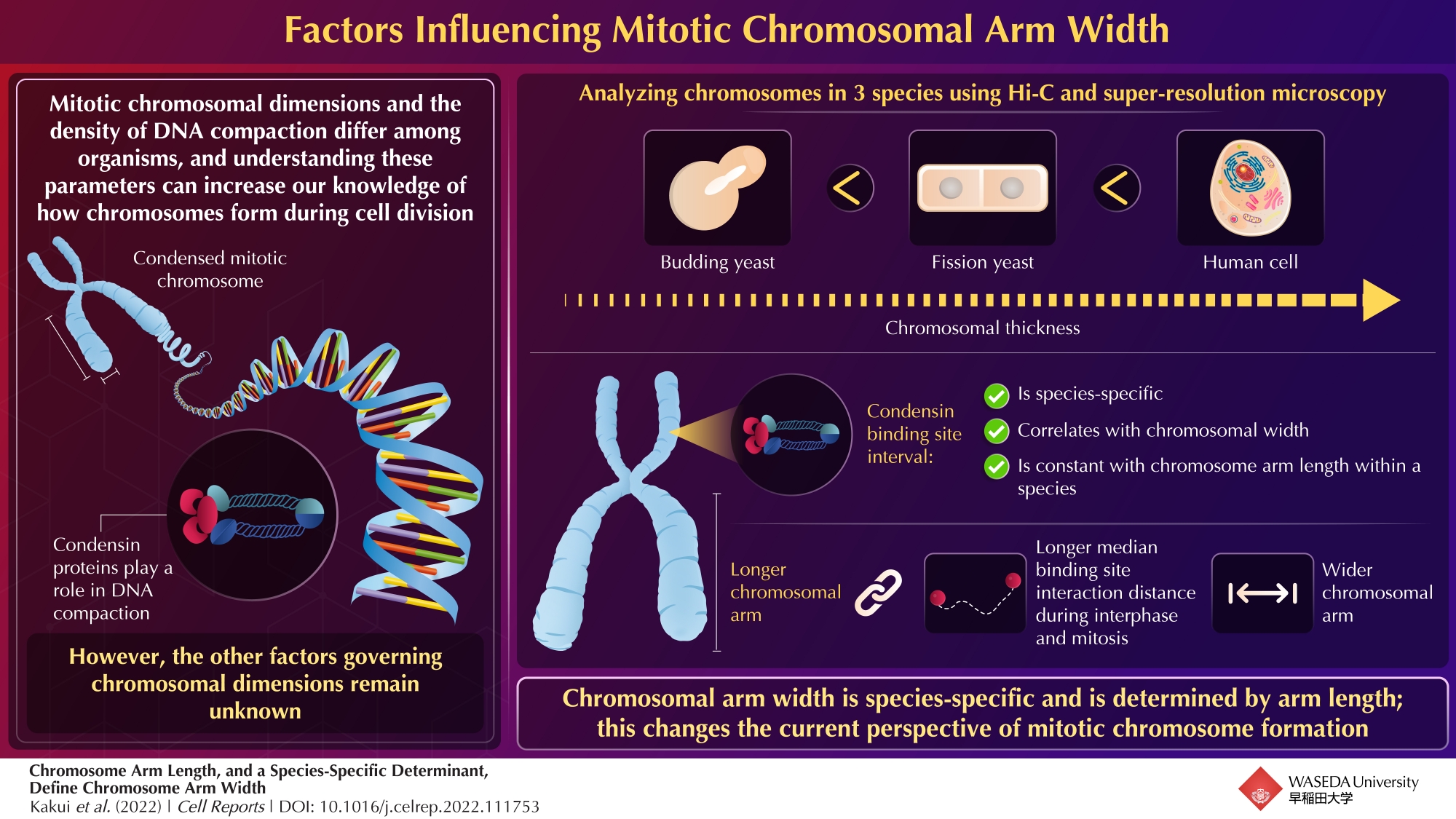 Factors Influencing Mitotic Chromosomal Arm Width

Mitotic chromosomal dimensions and the density of DNA compaction differ among organisms, and understanding these parameters can increase our knowledge of how chromosomes form during cell division

Condensed mitotic chromosome

Condensin proteins play a role in DNA compaction

However, the other factors governing chromosomal dimensions remain unknown

Analyzing chromosomes in 3 species using Hi-C and super-resolution microscopy

Budding yeast < Fission yeast < Human cell

Chromosomal thickness

Condensin binding site interval:

Is species-specific

Correlates with chromosomal width

Is constant with chromosome arm length within a species

Longer chromosomal arm

Longer median binding site interaction distance during interphase and mitosis

Wider chromosomal arm

Chromosomal arm width is species-specific and is determined by arm length; this changes the current perspective of mitotic chromosome formation

Chromosome Arm Length, and a Species-Specific Determinant, Define Chromosome Arm Width
Kakui et al. (2022) | Cell Reports | DOI: 10.1016/j.celrep.2022.111753

WASEDA University
早稲田大学