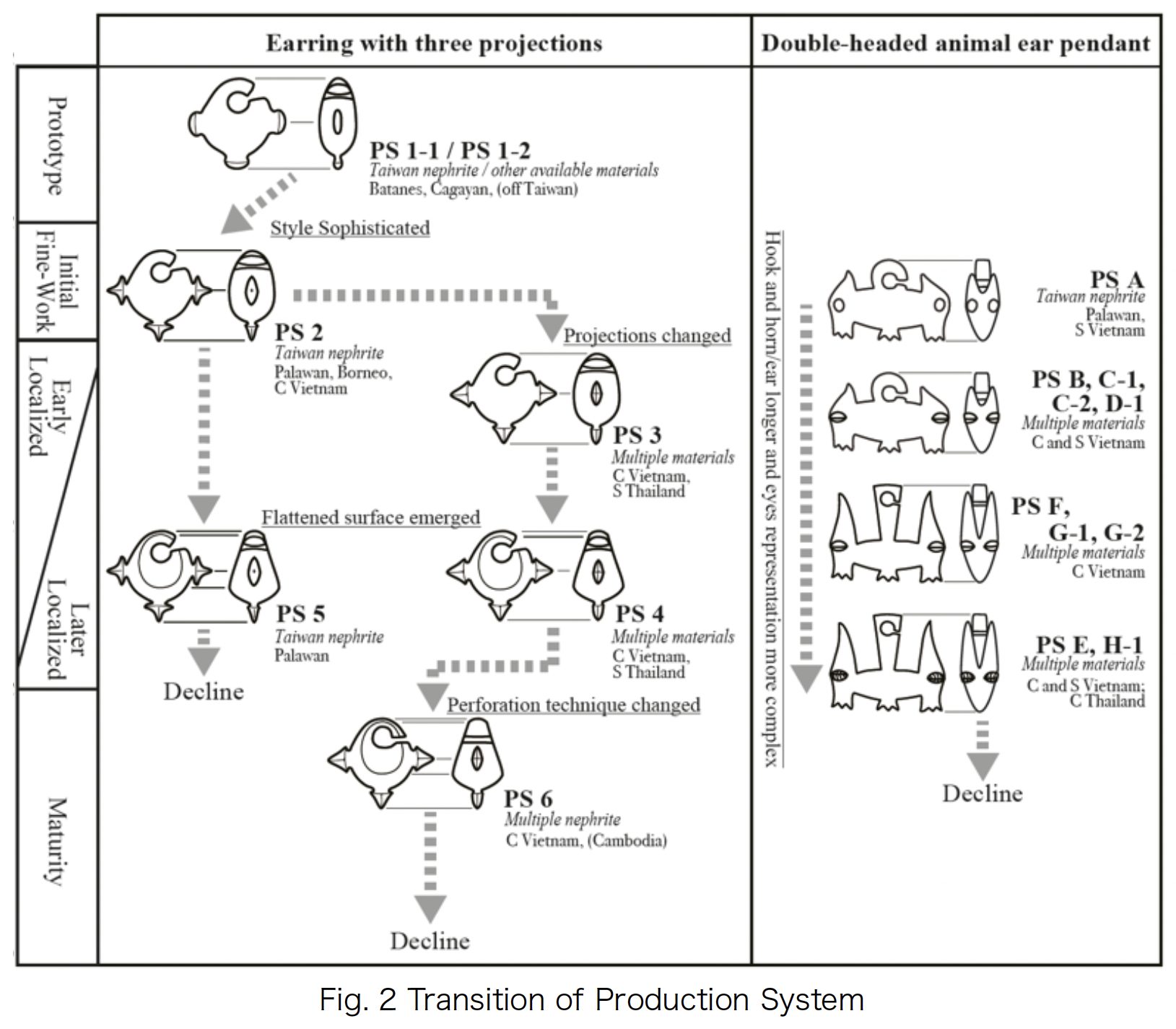 Earring with three projections

Double-headed animal ear pendant

Prototype

Initial Fine-Work

Early Localized

Later Localized

Maturity

PS 1-1 / PS 1-2
Taiwan nephrite / other available materials
Batanes, Cagayan, (off Taiwan)

Style Sophisticated

PS 2
Taiwan nephrite
Palawan, Borneo, C Vietnam

Projections changed

PS 3
Multiple materials
C Vietnam, S Thailand

Flattened surface emerged

PS 5
Taiwan nephrite
Palawan

Decline

PS 4
Multiple materials
C Vietnam, S Thailand

Perforation technique changed

PS 6
Multiple nephrite
C Vietnam, (Cambodia)

Decline

Hook and horn/ear longer and eyes representation more complex

PS A
Taiwan nephrite
Palawan, S Vietnam

PS B, C-1, C-2, D-1
Multiple materials
C and S Vietnam

PS F, G-1, G-2
Multiple materials
C Vietnam

PS E, H-1
Multiple materials
C and S Vietnam; C Thailand

Decline

Fig. 2 Transition of Production System