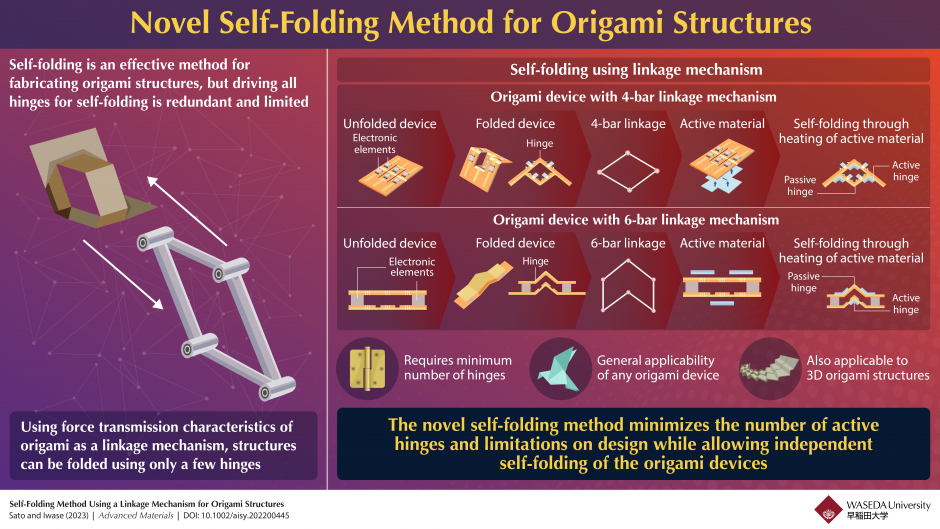 Novel Self-Folding Method for Origami Structures

Self-folding is an effective method for fabricating origami structures, but driving all hinges for self-folding is redundant and limited

Using force transmission characteristics of origami as a linkage mechanism, structures can be folded using only a few hinges

Self-folding using linkage mechanism

Origami device with 4-bar linkage mechanism

Unfolded device

Electronic elements

Folded device

Hinge

4-bar linkage

Active material

Self-folding through heating of active material

Passive hinge

Active hinge

Origami device with 6-bar linkage mechanism

Unfolded device

Electronic elements

Folded device

Hinge

6-bar linkage

Active material

Self-folding through heating of active material

Passive hinge

Active hinge

Requires minimum number of hinges

General applicability of any origami device

Also applicable to 3D origami structures

The novel self-folding method minimizes the number of active hinges and limitations on design while allowing independent self-folding of the origami devices

Self-Folding Method Using a Linkage Mechanism for Origami Structures
Sato and Iwase (2023) | Advanced Materials | DOI: 10.1002/aisy.202200445

WASEDA University
早稲田大学