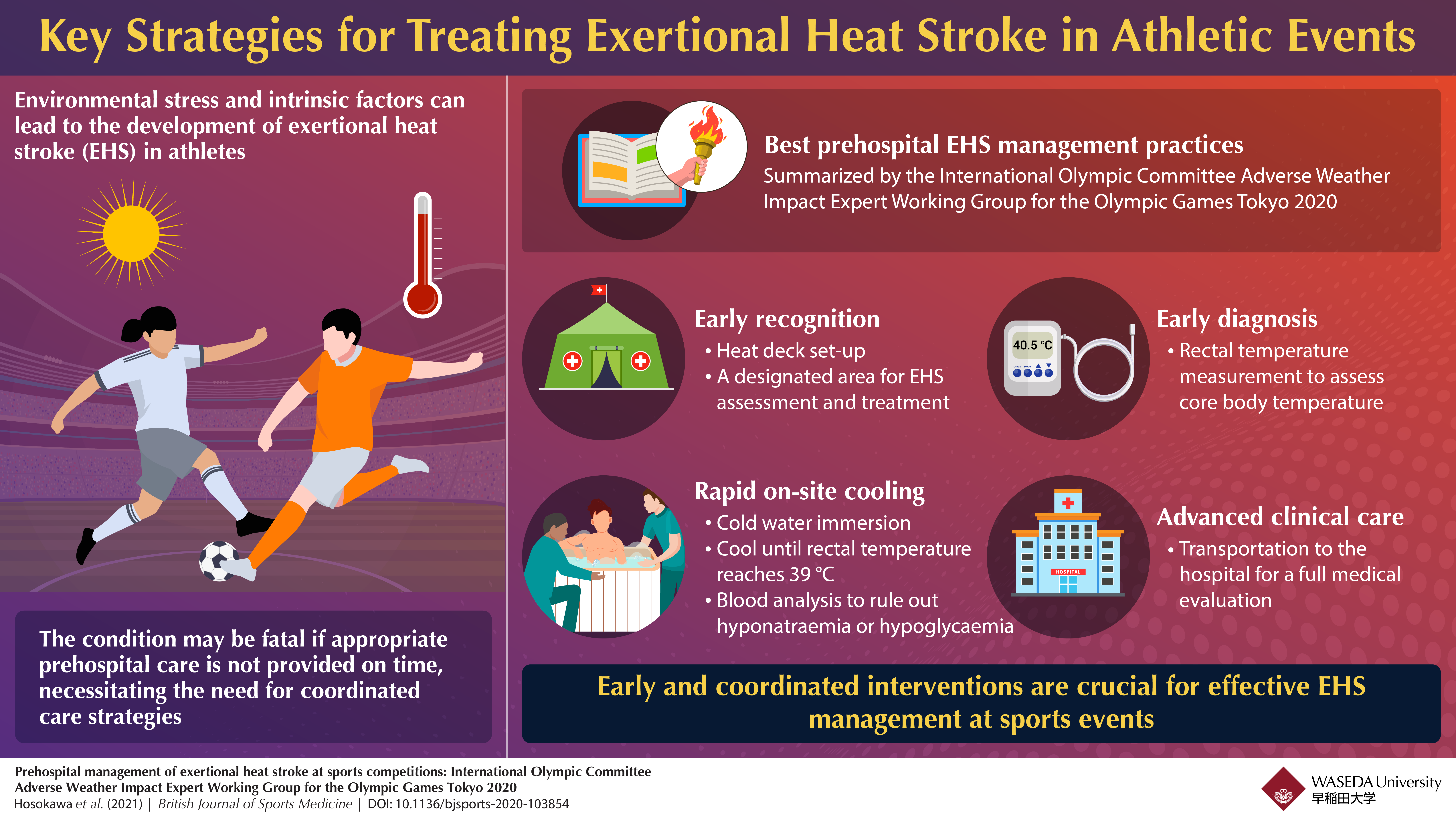 Key Strategies for Treating Exertional Heat Stroke in Athletic Events

Environmental stress and intrinsic factors can lead to the development of exertional heat stroke (EHS) in athletes

The condition may be fatal if appropriate prehospital care is not provided on time, necessitating the need for coordinated care strategies

Best prehospital EHS management practices
Summarized by the International Olympic Committee Adverse Weather Impact Expert Working Group for the Olympic Games Tokyo 2020

Early recognition
• Heat deck set-up
• A designated area for EHS assessment and treatment

40.5 °C

Early diagnosis
• Rectal temperature measurement to assess core body temperature

Rapid on-site cooling
• Cold water immersion
• Cool until rectal temperature reaches 39 °C
• Blood analysis to rule out hyponatraemia or hypoglycaemia

HOSPITAL

Advanced clinical care
• Transportation to the hospital for a full medical evaluation

Early and coordinated interventions are crucial for effective EHS management at sports events

Prehospital management of exertional heat stroke at sports competitions: International Olympic Committee Adverse Weather Impact Expert Working Group for the Olympic Games Tokyo 2020
Hosokawa et al. (2021) | British Journal of Sports Medicine | DOI: 10.1136/bjsports-2020-103854

WASEDA University
早稲田大学